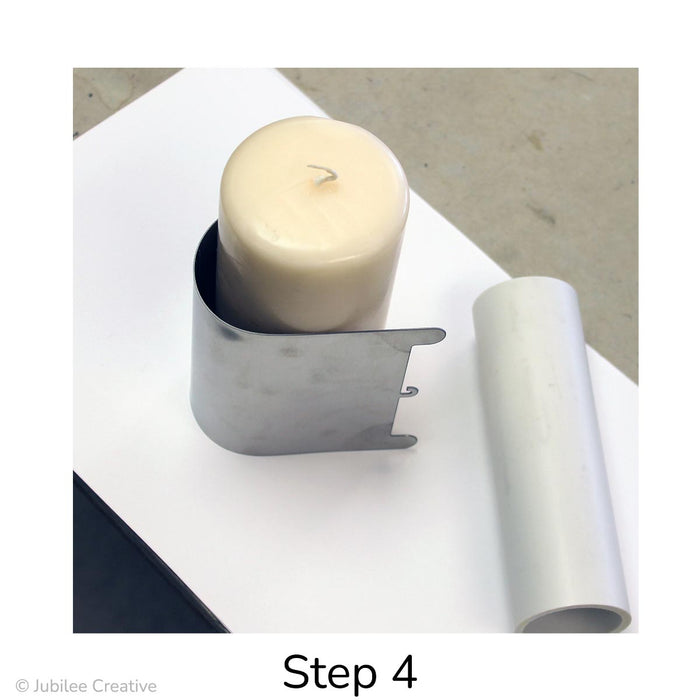 Step 4

© Jubilee Creative