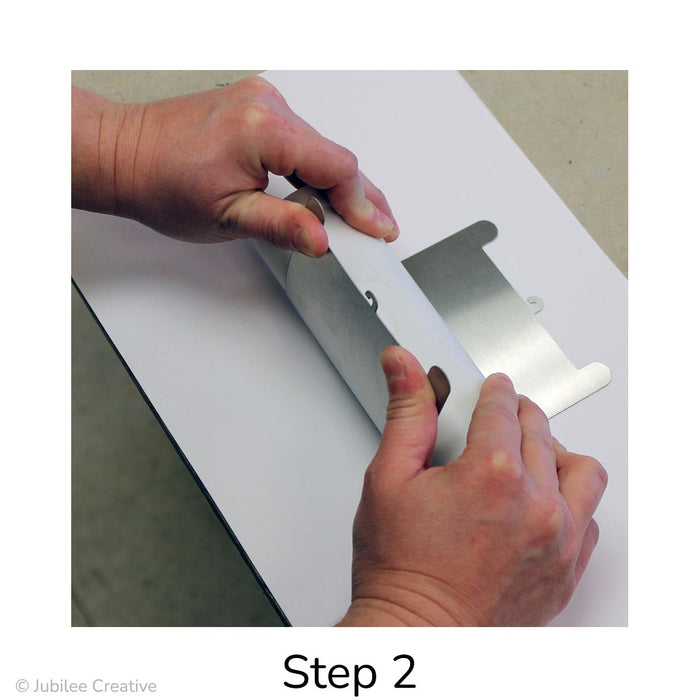 Step 2

© Jubilee Creative